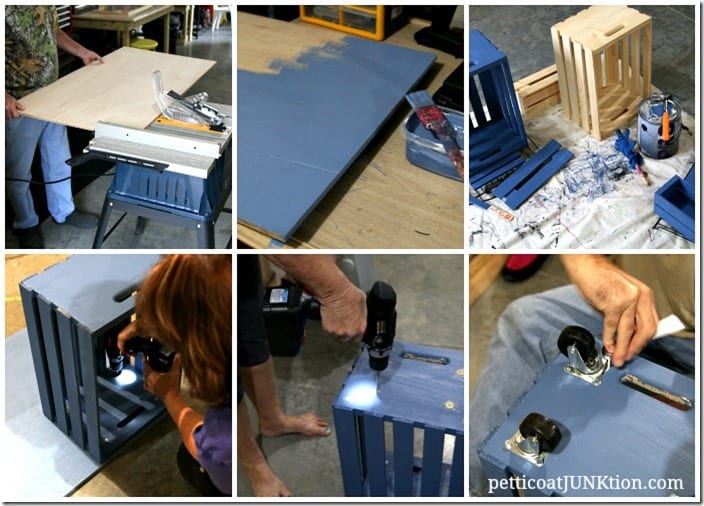 petticoatJUNKtion.com